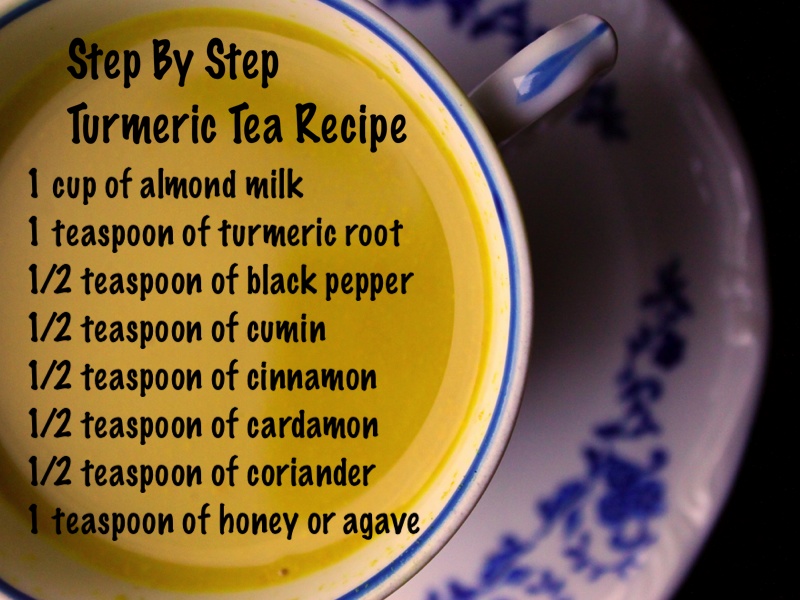 Step By Step
Turmeric Tea Recipe

1 cup of almond milk
1 teaspoon of turmeric root
1/2 teaspoon of black pepper
1/2 teaspoon of cumin
1/2 teaspoon of cinnamon
1/2 teaspoon of cardamon
1/2 teaspoon of coriander
1 teaspoon of honey or agave