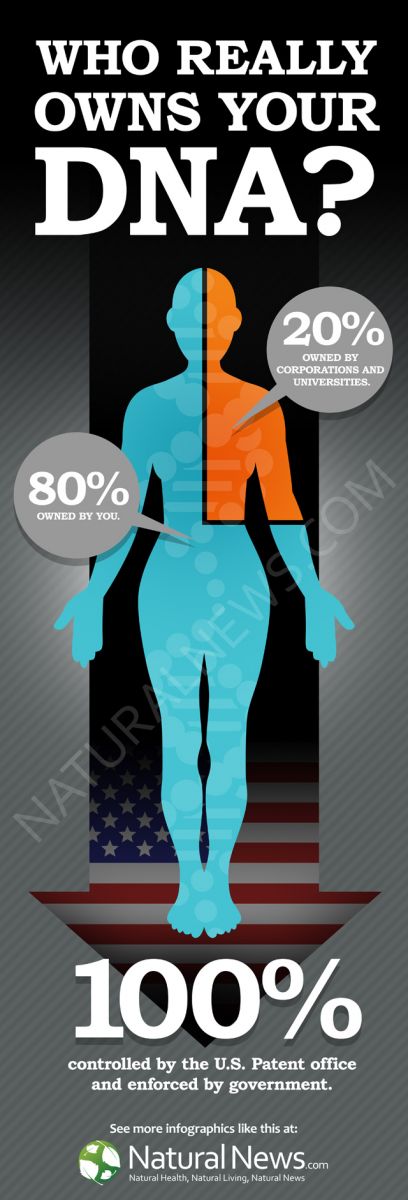 WHO REALLY OWNS YOUR DNA?

20%
OWNED BY CORPORATIONS AND UNIVERSITIES.

80%
OWNED BY YOU.

NATURALNEWS.COM

100%
controlled by the U.S. Patent office and enforced by government.

See more infographics like this at:
NaturalNews.com
Natural Health, Natural Living, Natural News