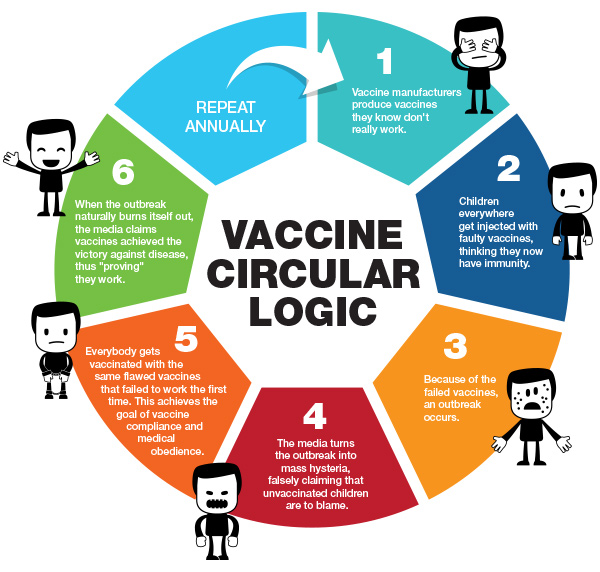 VACCINE CIRCULAR LOGIC

1
Vaccine manufacturers produce vaccines they know don't really work.

2
Children everywhere get injected with faulty vaccines, thinking they now have immunity.

3
Because of the failed vaccines, an outbreak occurs.

4
The media turns the outbreak into mass hysteria, falsely claiming that unvaccinated children are to blame.

5
Everybody gets vaccinated with the same flawed vaccines that failed to work the first time. This achieves the goal of vaccine compliance and medical obedience.

6
When the outbreak naturally burns itself out, the media claims vaccines achieved the victory against disease, thus "proving" they work.

REPEAT ANNUALLY